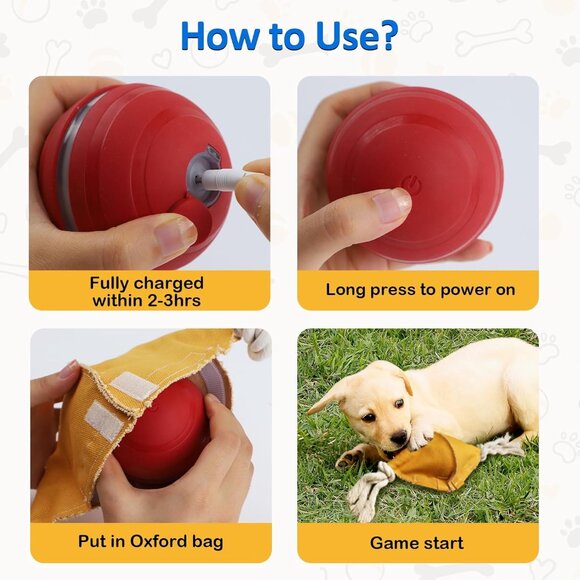 How to Use?

Fully charged within 2-3hrs

Long press to power on

Put in Oxford bag

Game start